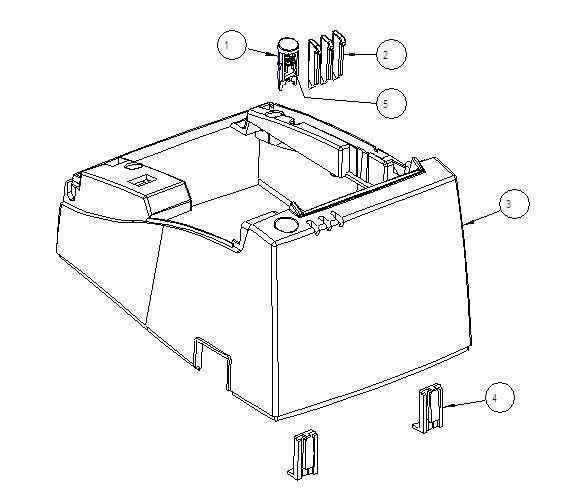 1
2
5
3
4